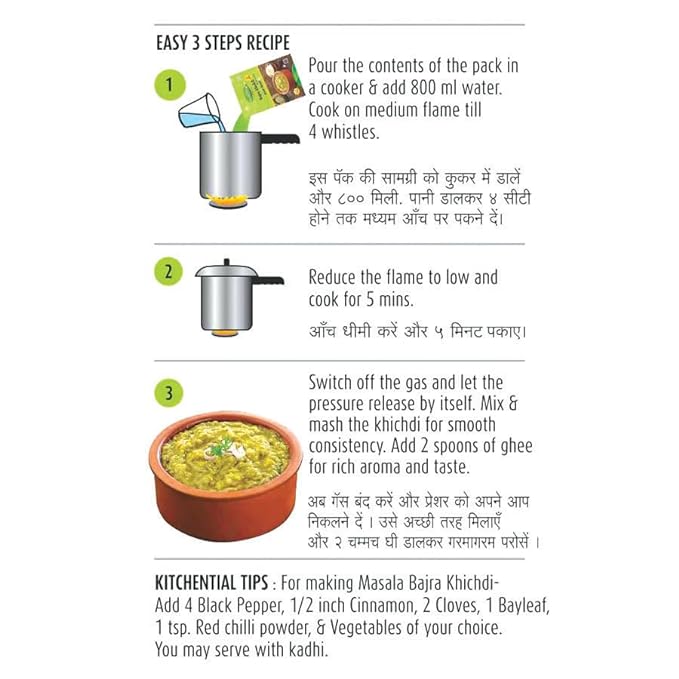 EASY 3 STEPS RECIPE

1

Pour the contents of the pack in a cooker & add 800 ml water. Cook on medium flame till 4 whistles.

इस पॅक की सामग्री को कुकर में डालें और ८०० मिली. पानी डालकर ४ सीटी होने तक मध्यम आँच पर पकने दें।

2

Reduce the flame to low and cook for 5 mins.

आँच धीमी करें और ५ मिनट पकाए।

3

Switch off the gas and let the pressure release by itself. Mix & mash the khichdi for smooth consistency. Add 2 spoons of ghee for rich aroma and taste.

अब गॅस बंद करें और प्रेशर को अपने आप निकलने दें । उसे अच्छी तरह मिलाएँ और २ चम्मच घी डालकर गरमागरम परोसें ।

KITCHENTIAL TIPS : For making Masala Bajra Khichdi- Add 4 Black Pepper, 1/2 inch Cinnamon, 2 Cloves, 1 Bayleaf, 1 tsp. Red chilli powder, & Vegetables of your choice. You may serve with kadhi.